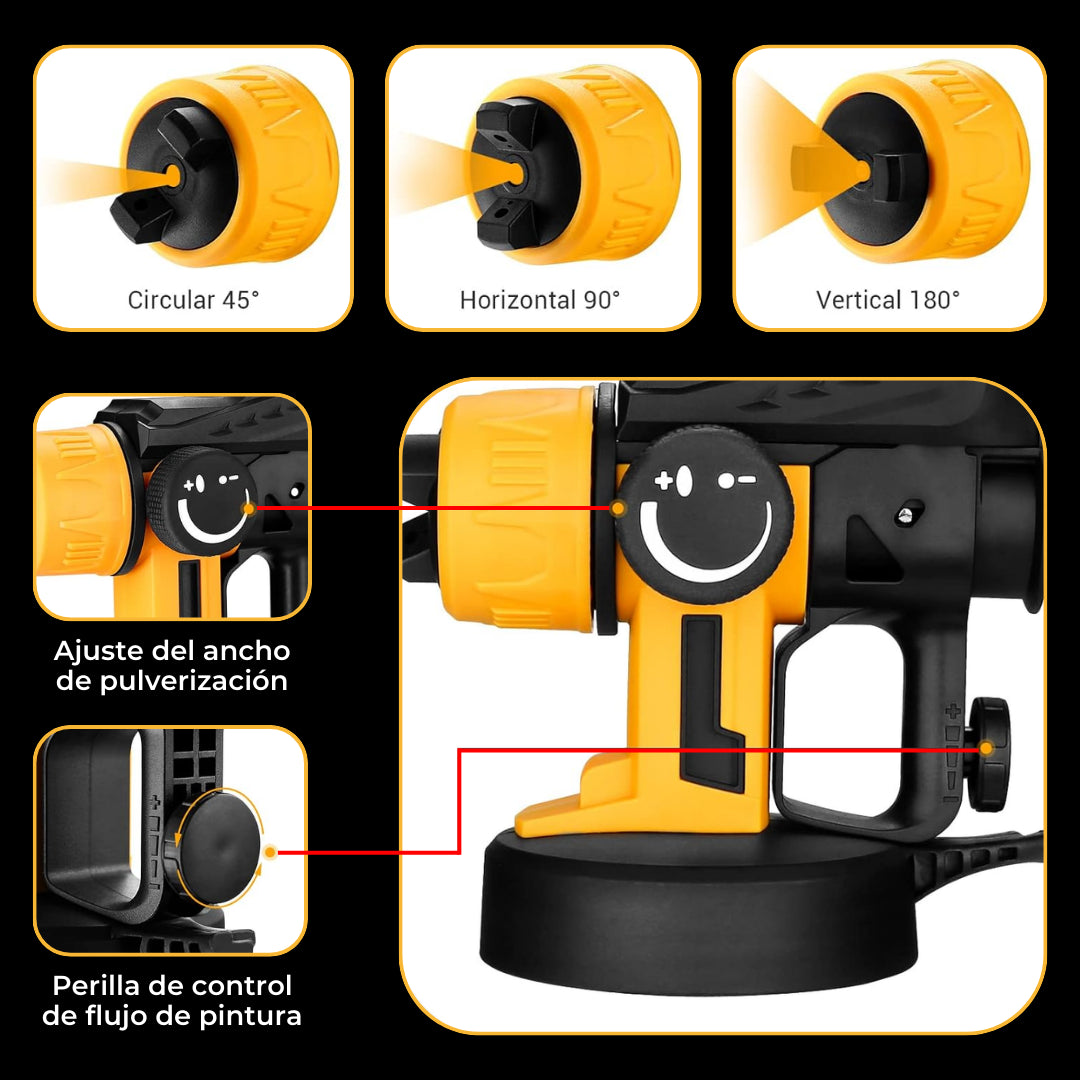 Circular 45°

Horizontal 90°

Vertical 180°

Ajuste del ancho de pulverización

Perilla de control de flujo de pintura